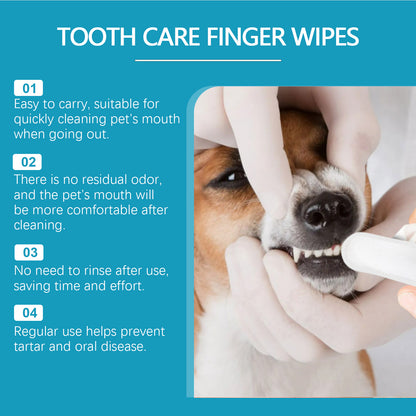 TOOTH CARE FINGER WIPES

01
Easy to carry, suitable for quickly cleaning pet's mouth when going out.

02
There is no residual odor, and the pet's mouth will be more comfortable after cleaning.

03
No need to rinse after use, saving time and effort.

04
Regular use helps prevent tartar and oral disease.